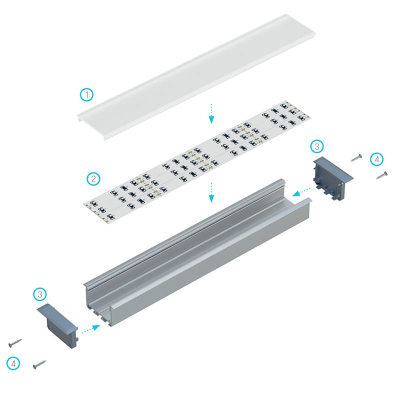 1
2
3
4
3
4