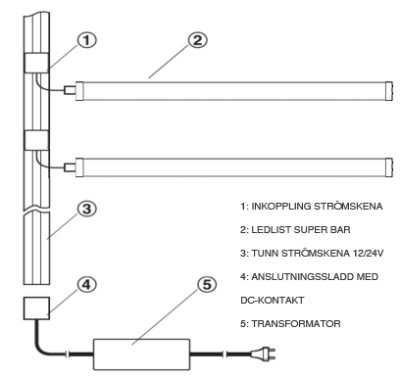 1

2

3

4

5

1: INKOPPLING STRÖMSKENA

2: LEDLIST SUPER BAR

3: TUNN STRÖMSKENA 12/24V

4: ANSLUTNINGSSLADD MED

DC-KONTAKT

5: TRANSFORMATOR